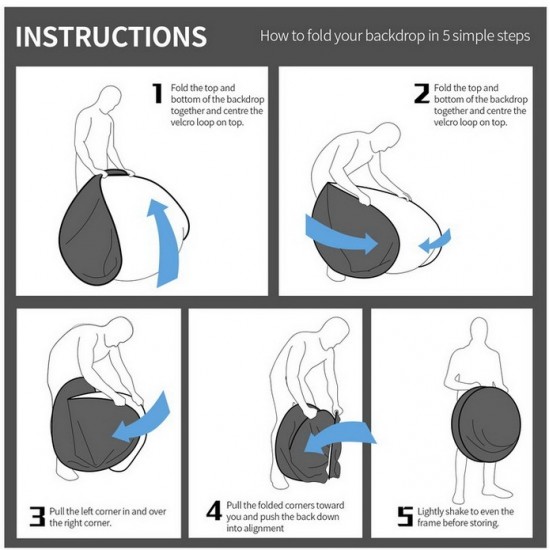 INSTRUCTIONS

How to fold your backdrop in 5 simple steps

1 Fold the top and bottom of the backdrop together and centre the velcro loop on top.

2 Fold the top and bottom of the backdrop together and centre the velcro loop on top.

3 Pull the left corner in and over the right corner.

4 Pull the folded corners toward you and push the back down into alignment

5 Lightly shake to even the frame before storing.