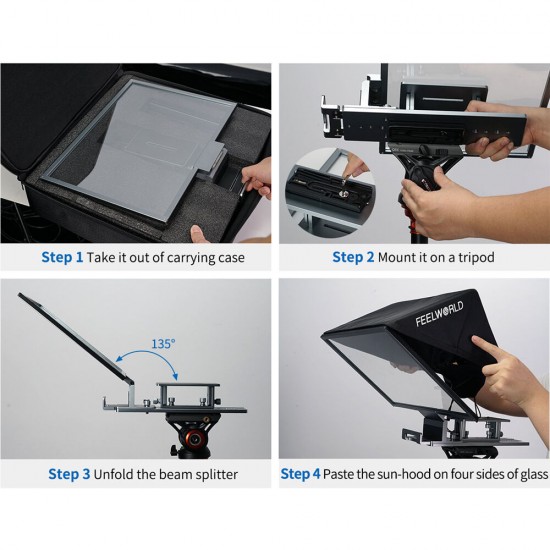 Step 1 Take it out of carrying case

Step 2 Mount it on a tripod

135°

Step 3 Unfold the beam splitter

FEELWORLD

Step 4 Paste the sun-hood on four sides of glass